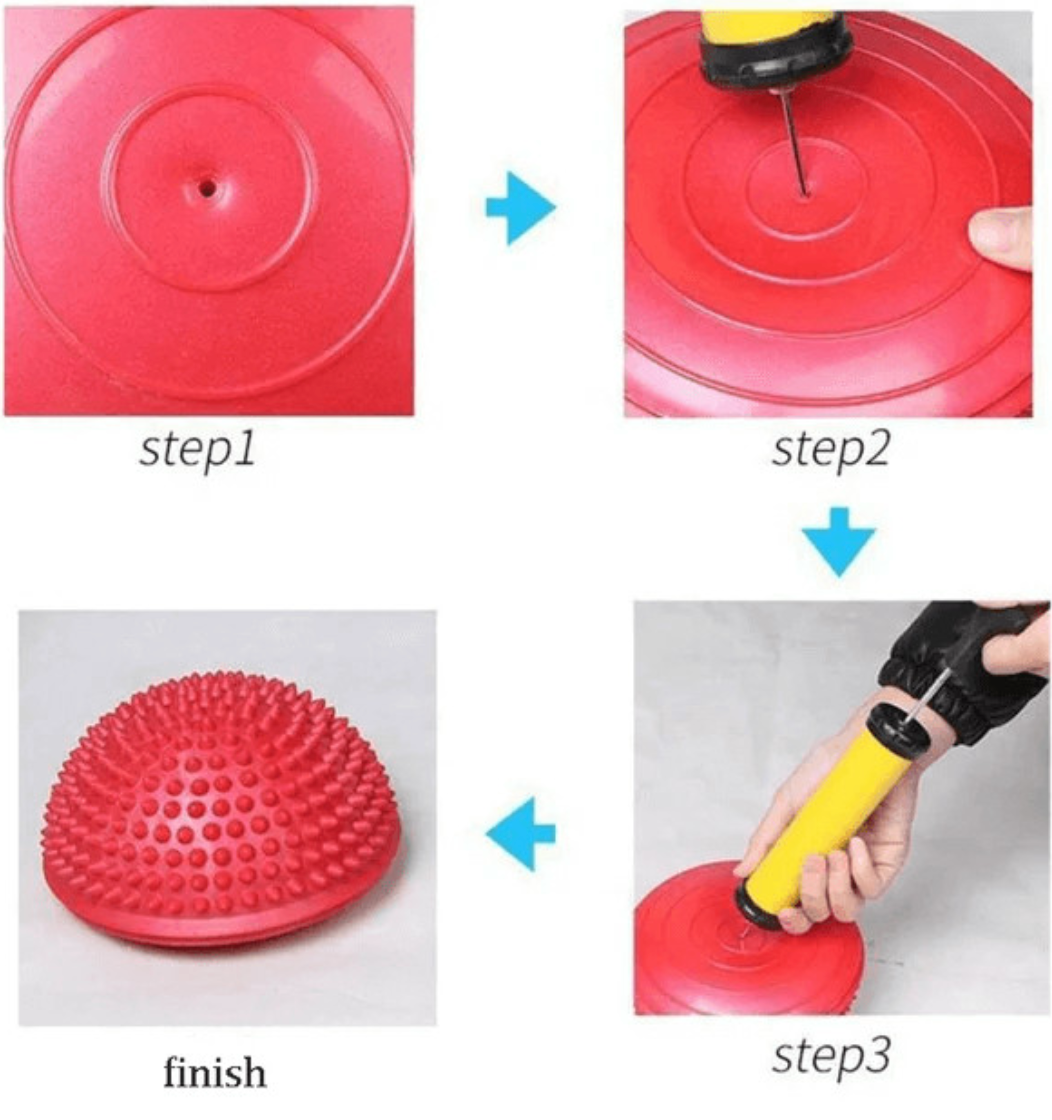 step1

step2

step3

finish