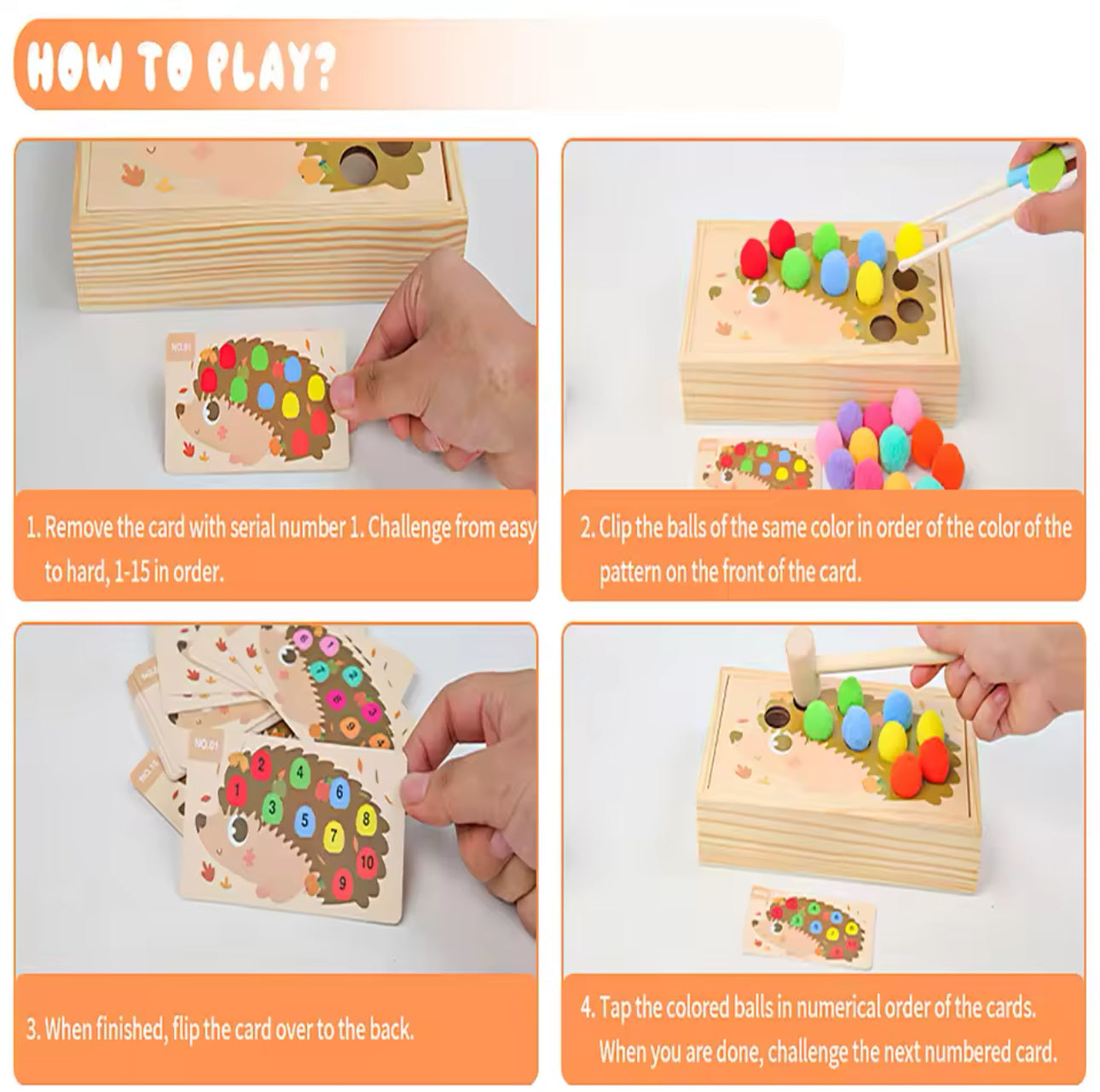 HOW TO PLAY?

NO.01

1. Remove the card with serial number 1. Challenge from easy to hard, 1-15 in order.

2. Clip the balls of the same color in order of the color of the pattern on the front of the card.

NO.01

1 2 3 4 5 6 7 8 9 10

3. When finished, flip the card over to the back.

4. Tap the colored balls in numerical order of the cards. When you are done, challenge the next numbered card.