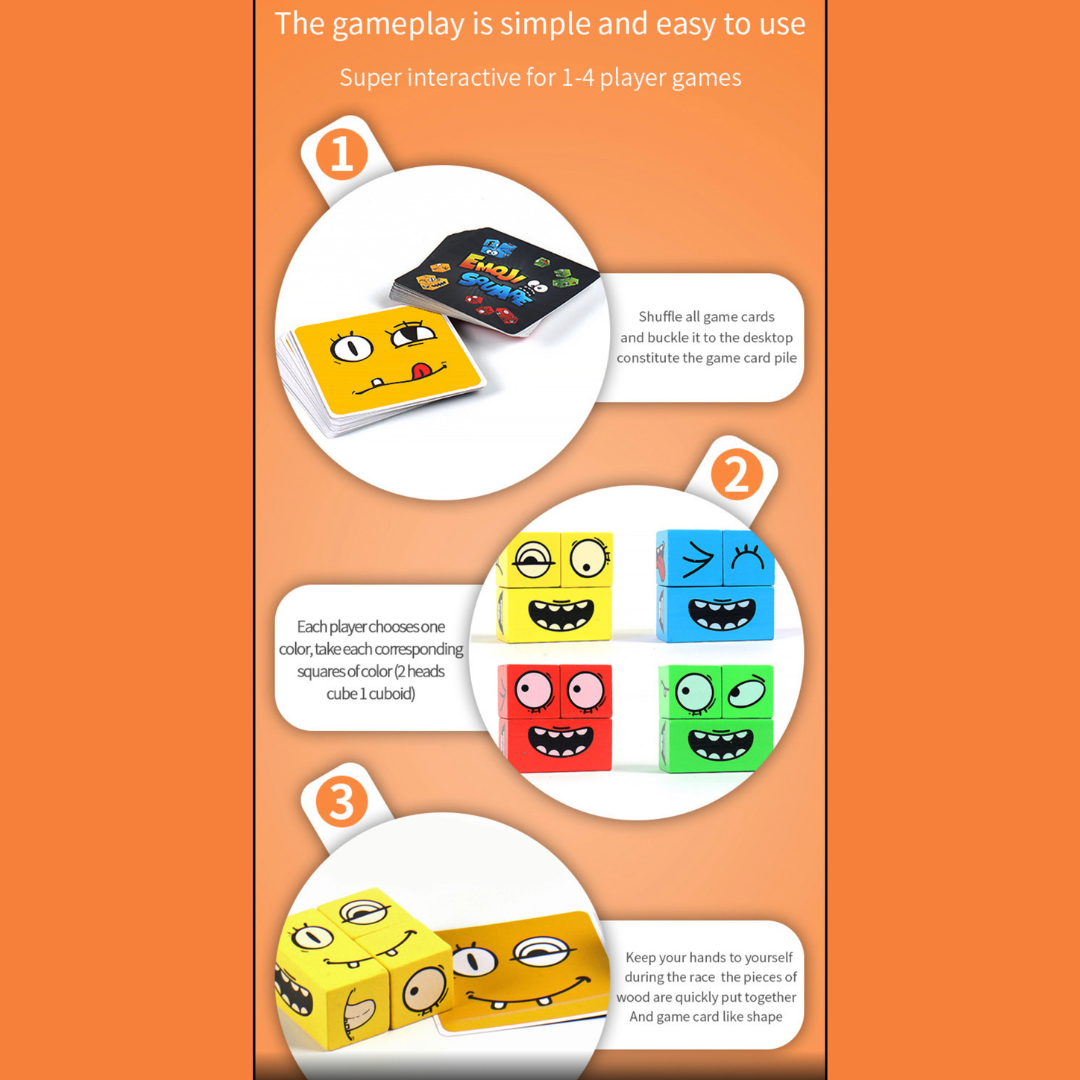 The gameplay is simple and easy to use

Super interactive for 1-4 player games

1

EMOJI SQUARE

Shuffle all game cards and buckle it to the desktop constitute the game card pile

2

Each player chooses one color, take each corresponding squares of color (2 heads cube 1 cuboid)

3

Keep your hands to yourself during the race the pieces of wood are quickly put together And game card like shape