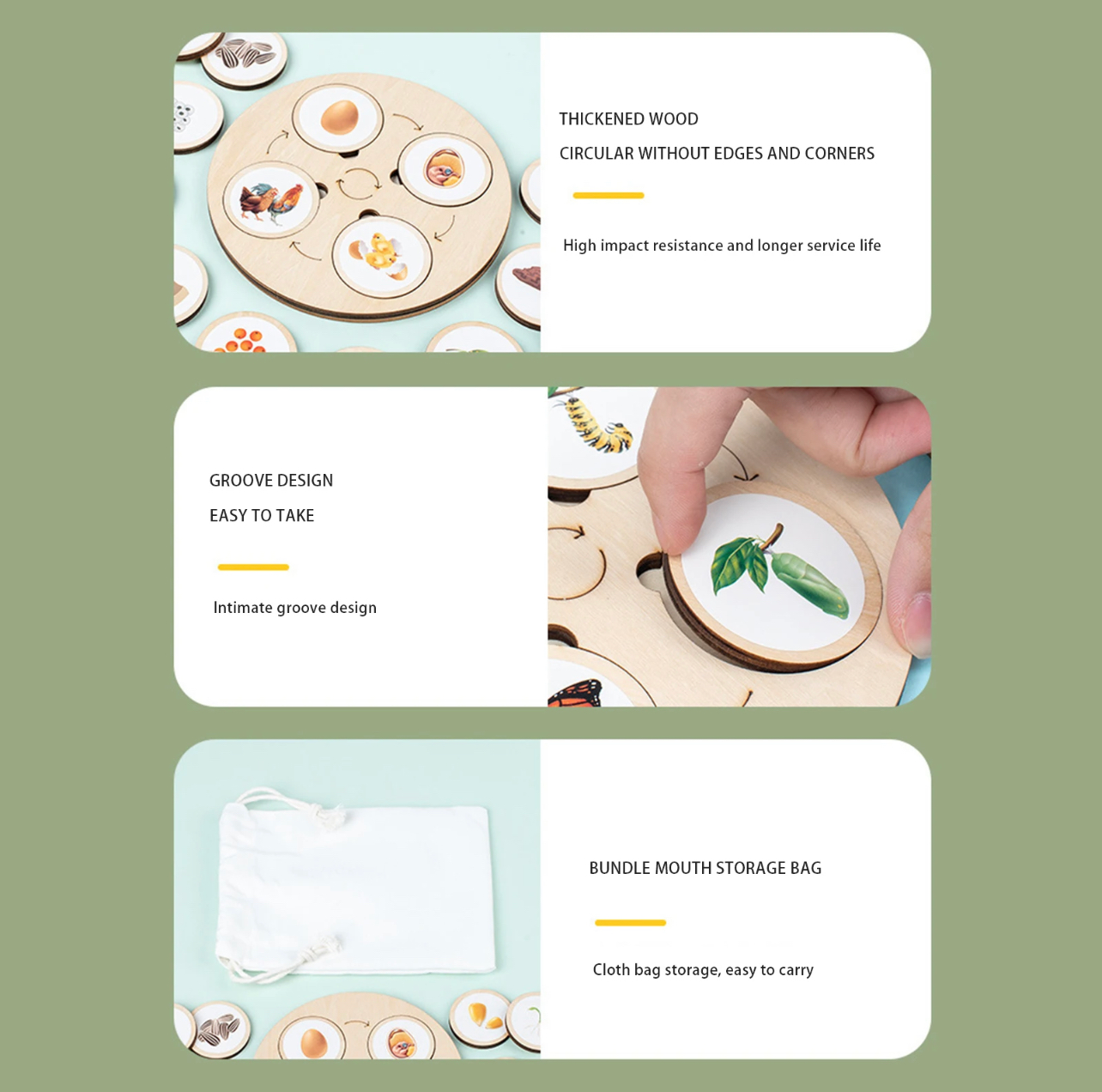 THICKENED WOOD

CIRCULAR WITHOUT EDGES AND CORNERS

High impact resistance and longer service life

GROOVE DESIGN

EASY TO TAKE

Intimate groove design

BUNDLE MOUTH STORAGE BAG

Cloth bag storage, easy to carry