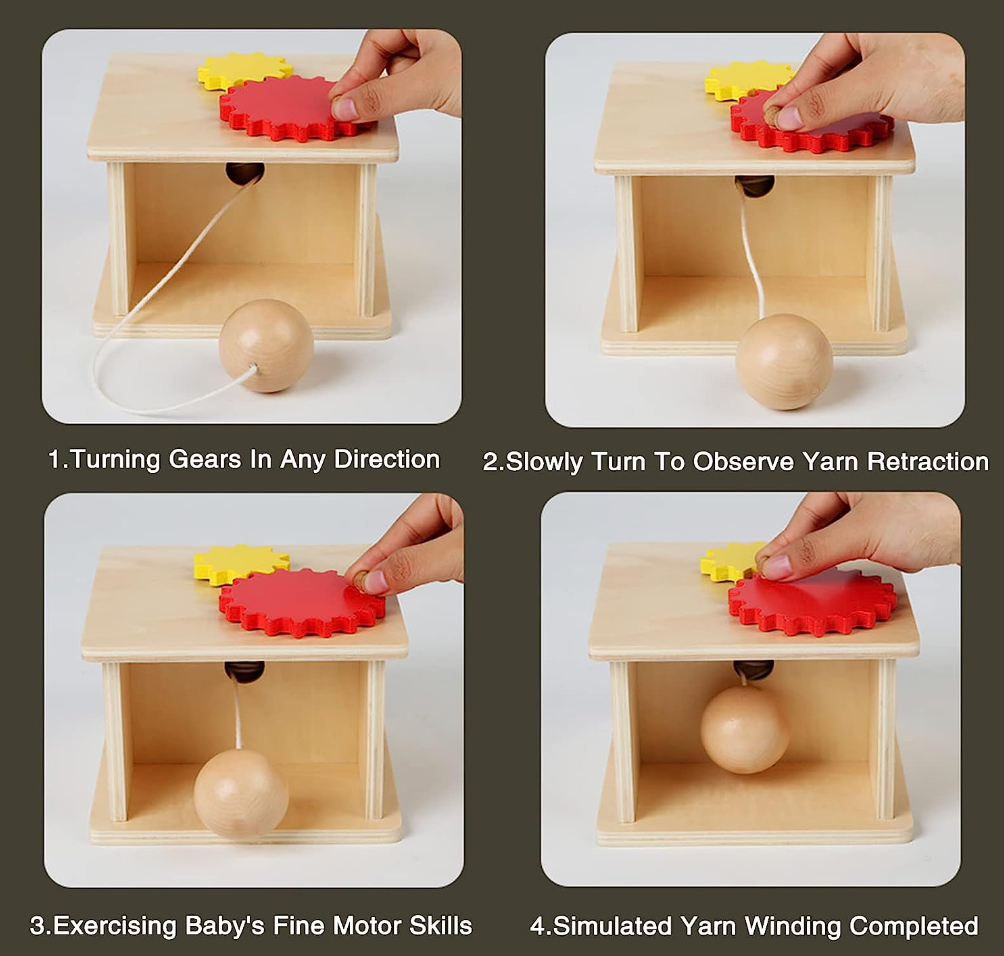 1.Turning Gears In Any Direction

2.Slowly Turn To Observe Yarn Retraction

3.Exercising Baby's Fine Motor Skills

4.Simulated Yarn Winding Completed