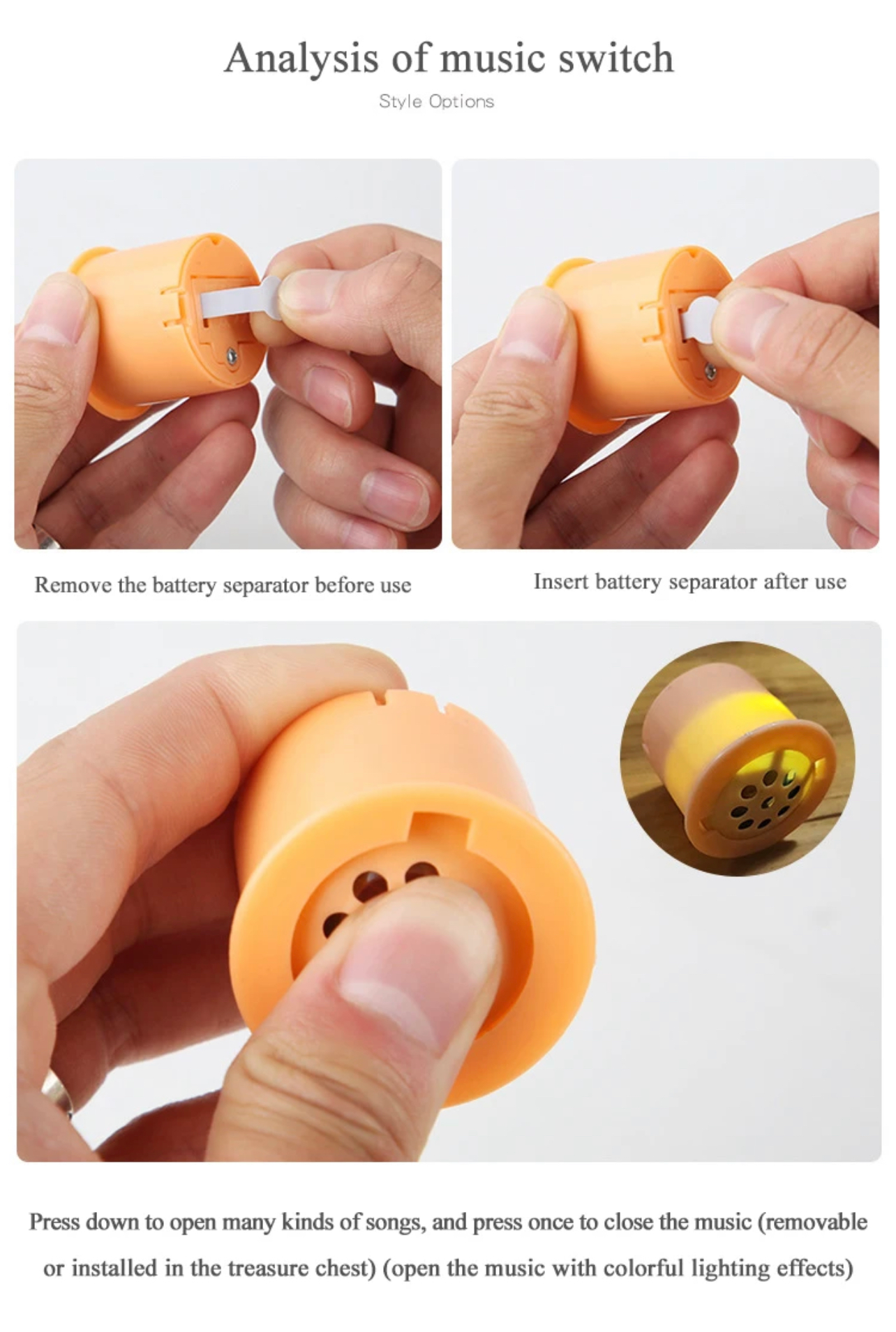 Analysis of music switch

Style Options

Remove the battery separator before use

Insert battery separator after use

Press down to open many kinds of songs, and press once to close the music (removable or installed in the treasure chest) (open the music with colorful lighting effects)