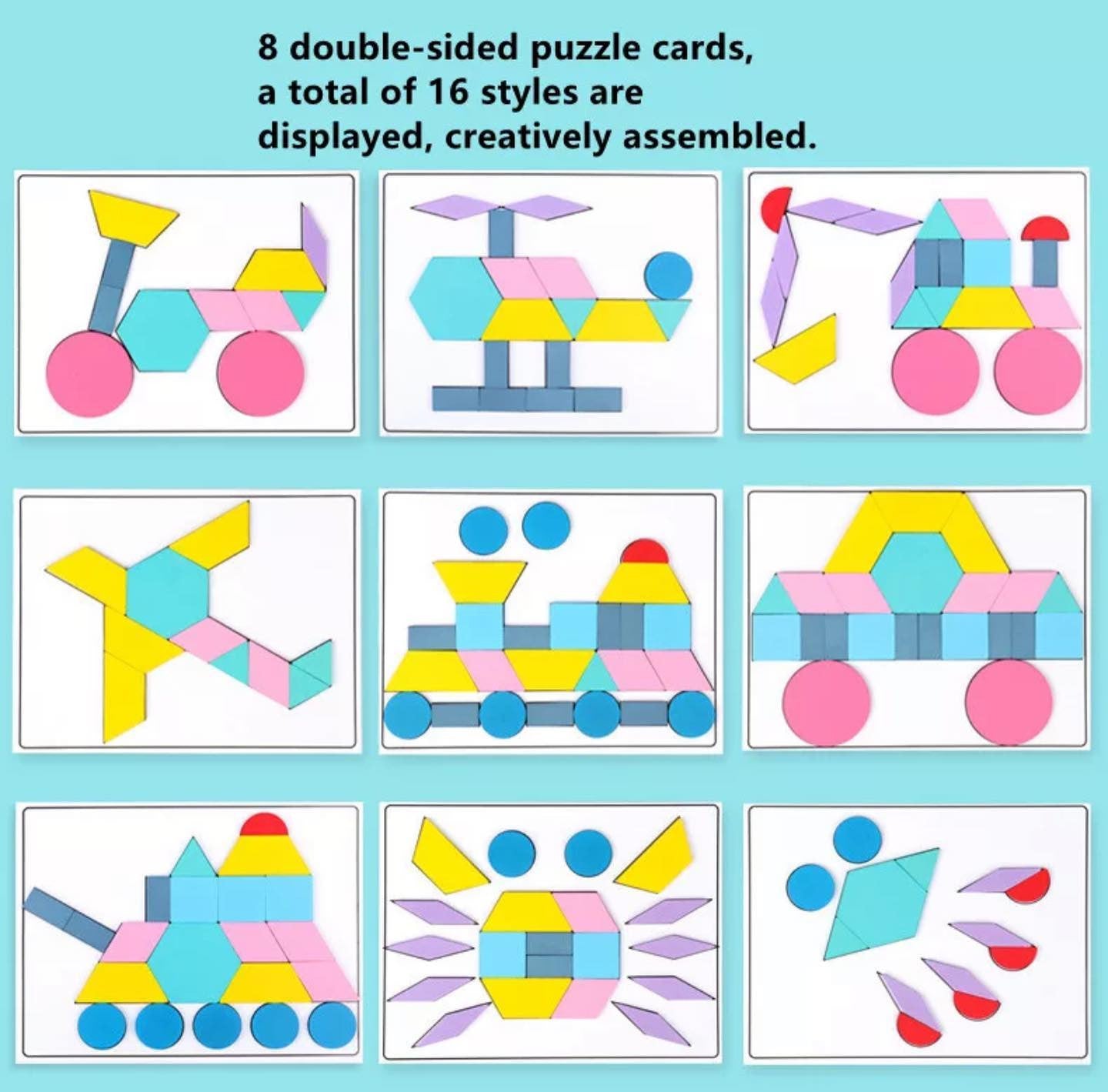 8 double-sided puzzle cards, a total of 16 styles are displayed, creatively assembled.