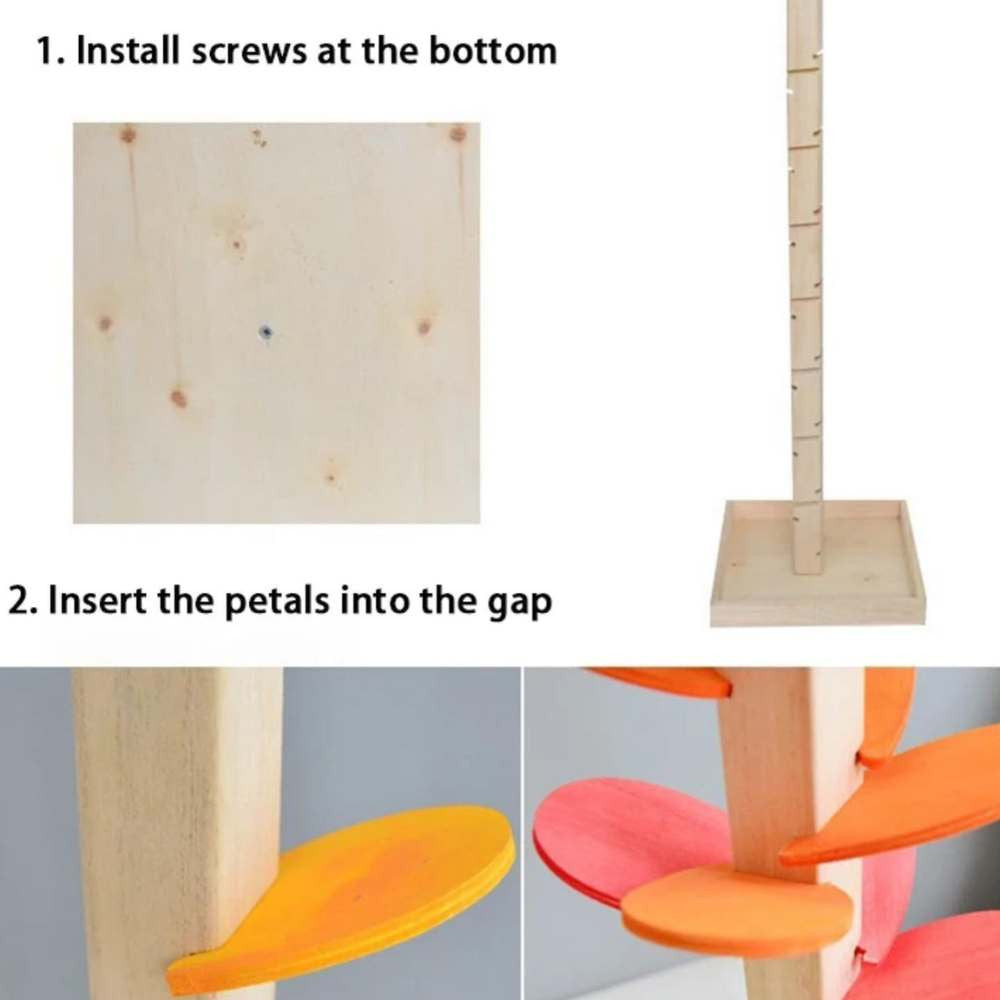 1. Install screws at the bottom

2. Insert the petals into the gap