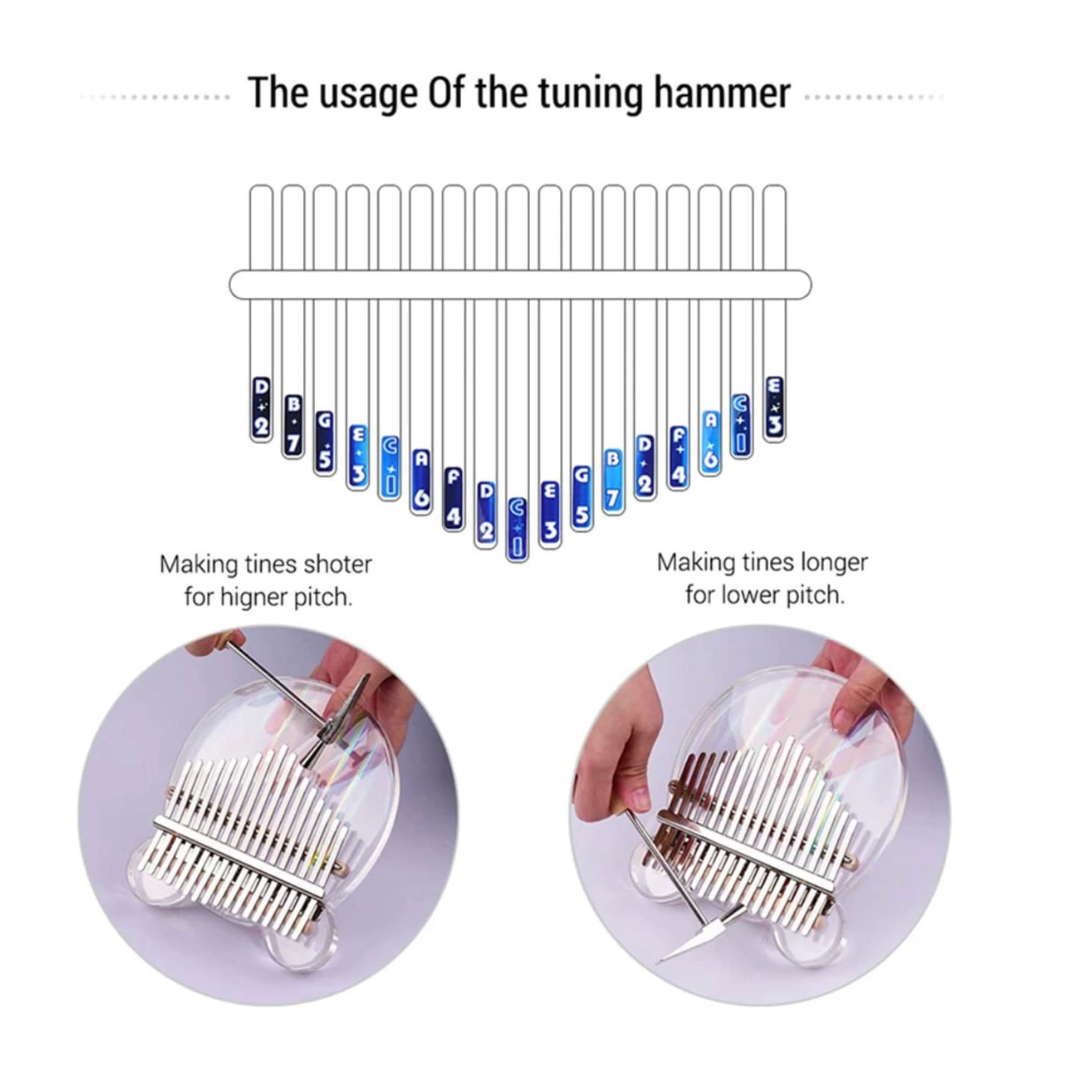 The usage Of the tuning hammer

D 2 B 7 G 5 E 3 C 1 A 6 F 4 D 2 C 1 E 3 G 5 B 7 D 2 F 4 A 6 C 1 E 3

Making tines shoter for higner pitch.

Making tines longer for lower pitch.